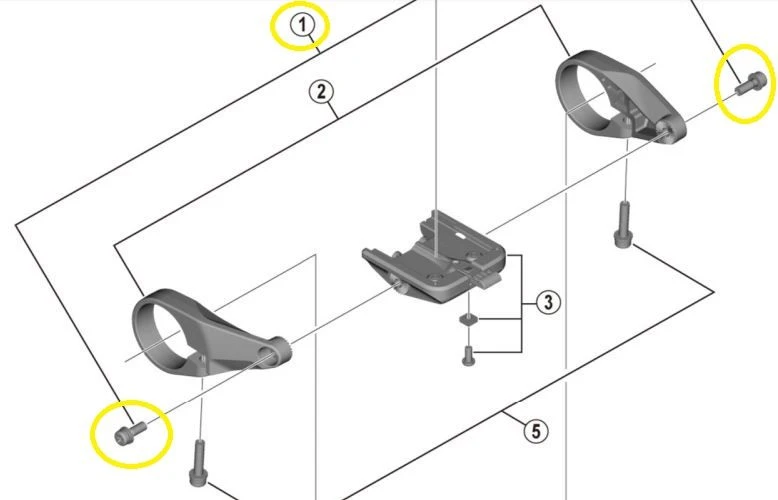 1
2
3
5